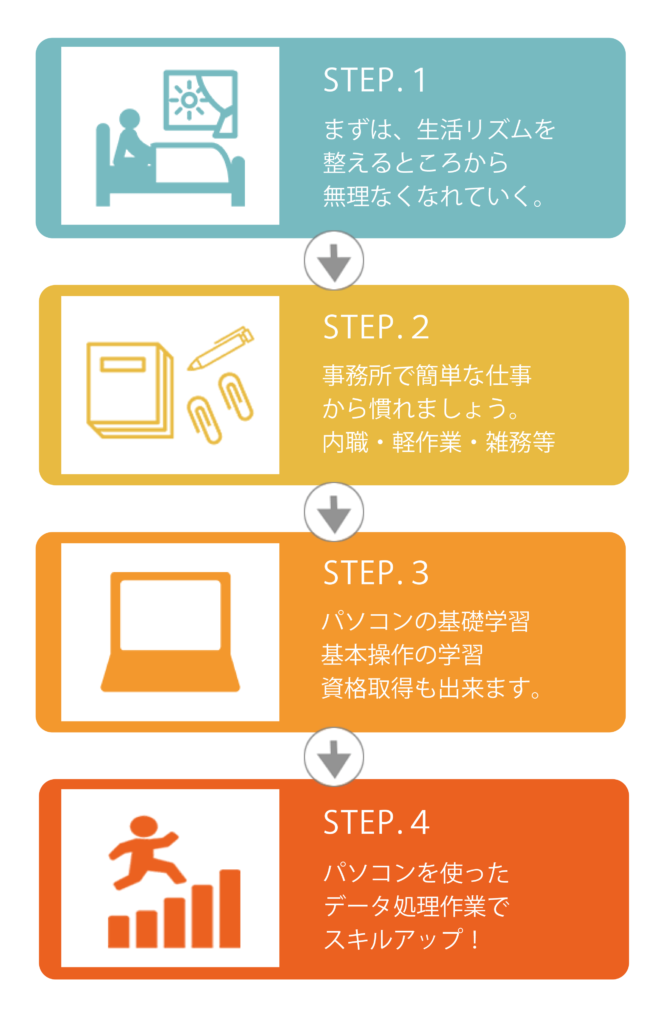 STEP. 1

まずは、生活リズムを
整えるところから
無理なくなれていく。

STEP. 2

事務所で簡単な仕事
から慣れましょう。
内職・軽作業・雑務等

STEP. 3

パソコンの基礎学習
基本操作の学習
資格取得も出来ます。

STEP. 4

パソコンを使った
データ処理作業で
スキルアップ！